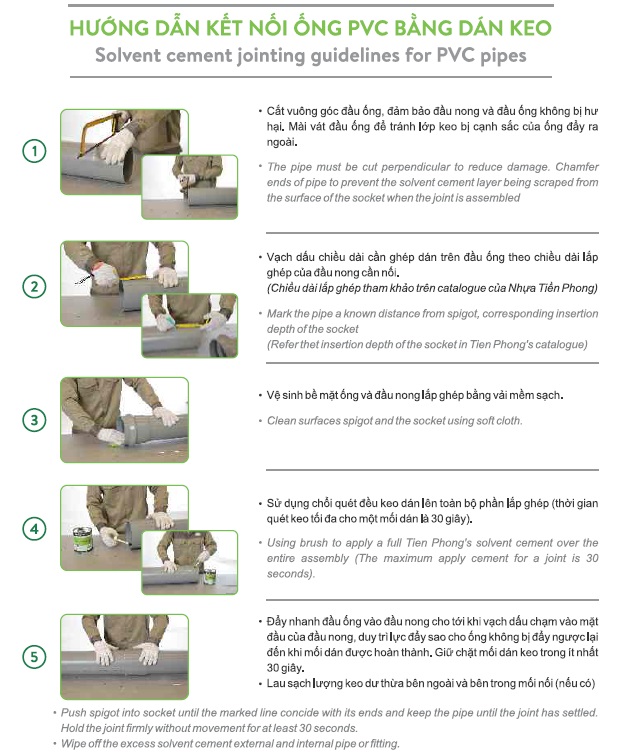 HƯỚNG DẪN KẾT NỐI ỐNG PVC BẰNG DÁN KEO
Solvent cement jointing guidelines for PVC pipes

1

• Cắt vuông góc đầu ống, đảm bảo đầu nong và đầu ống không bị hư hại. Mài vát đầu ống để tránh lớp keo bị cạnh sắc của ống đẩy ra ngoài.

• The pipe must be cut perpendicular to reduce damage. Chamfer ends of pipe to prevent the solvent cement layer being scraped from the surface of the socket when the joint is assembled

2

• Vạch dấu chiều dài cần ghép dán trên đầu ống theo chiều dài lắp ghép của đầu nong cần nối.
(Chiều dài lắp ghép tham khảo trên catalogue của Nhựa Tiền Phong)

• Mark the pipe a known distance from spigot, corresponding insertion depth of the socket
(Refer thet insertion depth of the socket in Tien Phong's catalogue)

3

• Vệ sinh bề mặt ống và đầu nong lắp ghép bằng vải mềm sạch.

• Clean surfaces spigot and the socket using soft cloth.

4

• Sử dụng chổi quét đều keo dán lên toàn bộ phần lắp ghép (thời gian quét keo tối đa cho một mối dán là 30 giây).

• Using brush to apply a full Tien Phong's solvent cement over the entire assembly (The maximum apply cement for a joint is 30 seconds).

5

• Đẩy nhanh đầu ống vào đầu nong cho tới khi vạch dấu chạm vào mặt đầu của đầu nong, duy trì lực đẩy sao cho ống không bị đẩy ngược lại đến khi mối dán được hoàn thành. Giữ chặt mối dán keo trong ít nhất 30 giây.
• Lau sạch lượng keo dư thừa bên ngoài và bên trong mối nối (nếu có)

• Push spigot into socket until the marked line concide with its ends and keep the pipe until the joint has settled. Hold the joint firmly without movement for at least 30 seconds.
• Wipe off the excess solvent cement external and internal pipe or fitting.