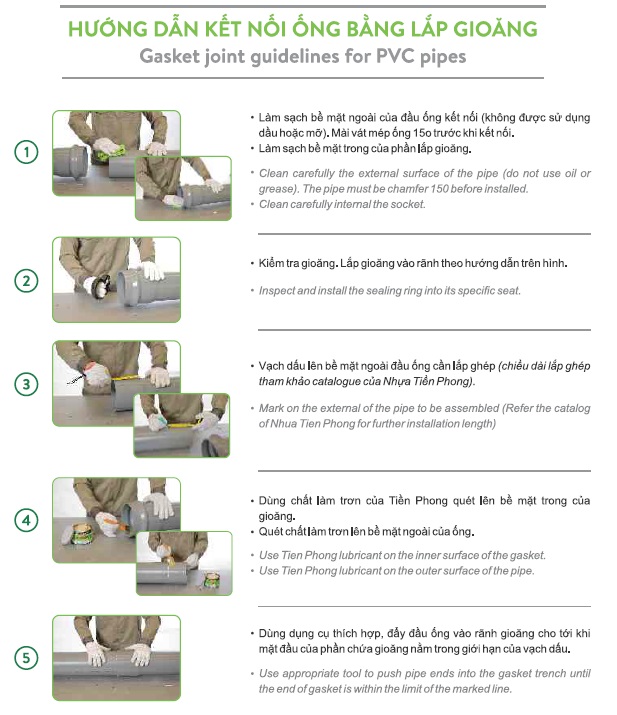 HƯỚNG DẪN KẾT NỐI ỐNG BẰNG LẮP GIOĂNG
Gasket joint guidelines for PVC pipes

1

• Làm sạch bề mặt ngoài của đầu ống kết nối (không được sử dụng dầu hoặc mỡ). Mài vát mép ống 15o trước khi kết nối.
• Làm sạch bề mặt trong của phần lắp gioăng.

• Clean carefully the external surface of the pipe (do not use oil or grease). The pipe must be chamfer 150 before installed.
• Clean carefully internal the socket.

2

• Kiểm tra gioăng. Lắp gioăng vào rãnh theo hướng dẫn trên hình.

• Inspect and install the sealing ring into its specific seat.

3

• Vạch dấu lên bề mặt ngoài đầu ống cần lắp ghép (chiều dài lắp ghép tham khảo catalogue của Nhựa Tiền Phong).

• Mark on the external of the pipe to be assembled (Refer the catalog of Nhua Tien Phong for further installation length)

4

• Dùng chất làm trơn của Tiền Phong quét lên bề mặt trong của gioăng.
• Quét chất làm trơn lên bề mặt ngoài của ống.

• Use Tien Phong lubricant on the inner surface of the gasket.
• Use Tien Phong lubricant on the outer surface of the pipe.

5

• Dùng dụng cụ thích hợp, đẩy đầu ống vào rãnh gioăng cho tới khi mặt đầu của phần chứa gioăng nằm trong giới hạn của vạch dấu.

• Use appropriate tool to push pipe ends into the gasket trench until the end of gasket is within the limit of the marked line.