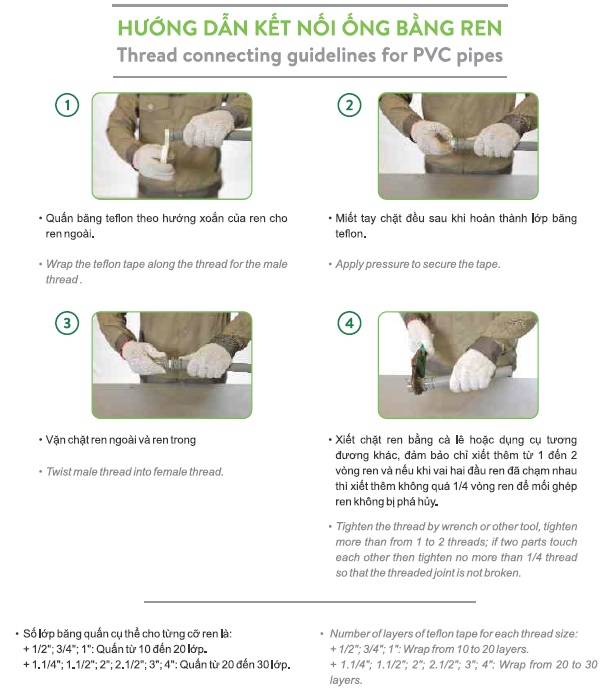 HƯỚNG DẪN KẾT NỐI ỐNG BẰNG REN
Thread connecting guidelines for PVC pipes

1

• Quấn băng teflon theo hướng xoắn của ren cho ren ngoài.

• Wrap the teflon tape along the thread for the male thread .

2

• Miết tay chặt đều sau khi hoàn thành lớp băng teflon.

• Apply pressure to secure the tape.

3

• Vặn chặt ren ngoài và ren trong

• Twist male thread into female thread.

4

• Xiết chặt ren bằng cà lê hoặc dụng cụ tương đương khác, đảm bảo chỉ xiết thêm từ 1 đến 2 vòng ren và nếu khi vai hai đầu ren đã chạm nhau thì xiết thêm không quá 1/4 vòng ren để mối ghép ren không bị phá hủy.

• Tighten the thread by wrench or other tool, tighten more than from 1 to 2 threads; if two parts touch each other then tighten no more than 1/4 thread so that the threaded joint is not broken.

• Số lớp băng quấn cụ thể cho từng cỡ ren là:
+ 1/2"; 3/4"; 1": Quấn từ 10 đến 20 lớp.
+ 1.1/4"; 1.1/2"; 2"; 2.1/2"; 3"; 4": Quấn từ 20 đến 30 lớp.

• Number of layers of teflon tape for each thread size:
+ 1/2"; 3/4"; 1": Wrap from 10 to 20 layers.
+ 1.1/4"; 1.1/2"; 2"; 2.1/2"; 3"; 4": Wrap from 20 to 30 layers.